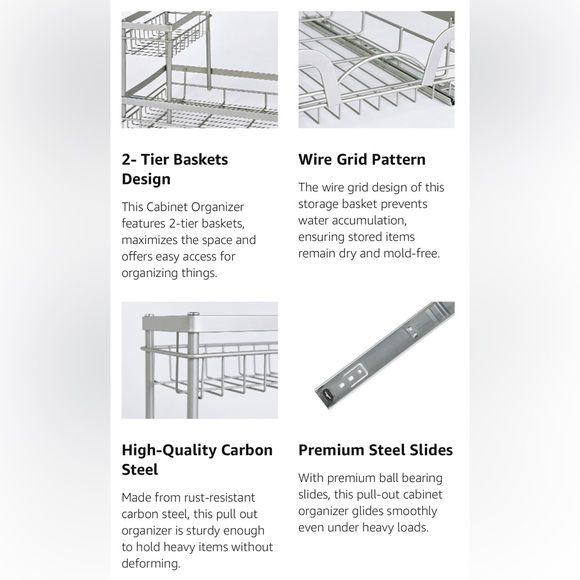 2- Tier Baskets Design

This Cabinet Organizer features 2-tier baskets, maximizes the space and offers easy access for organizing things.

Wire Grid Pattern

The wire grid design of this storage basket prevents water accumulation, ensuring stored items remain dry and mold-free.

High-Quality Carbon Steel

Made from rust-resistant carbon steel, this pull out organizer is sturdy enough to hold heavy items without deforming.

Premium Steel Slides

With premium ball bearing slides, this pull-out cabinet organizer glides smoothly even under heavy loads.